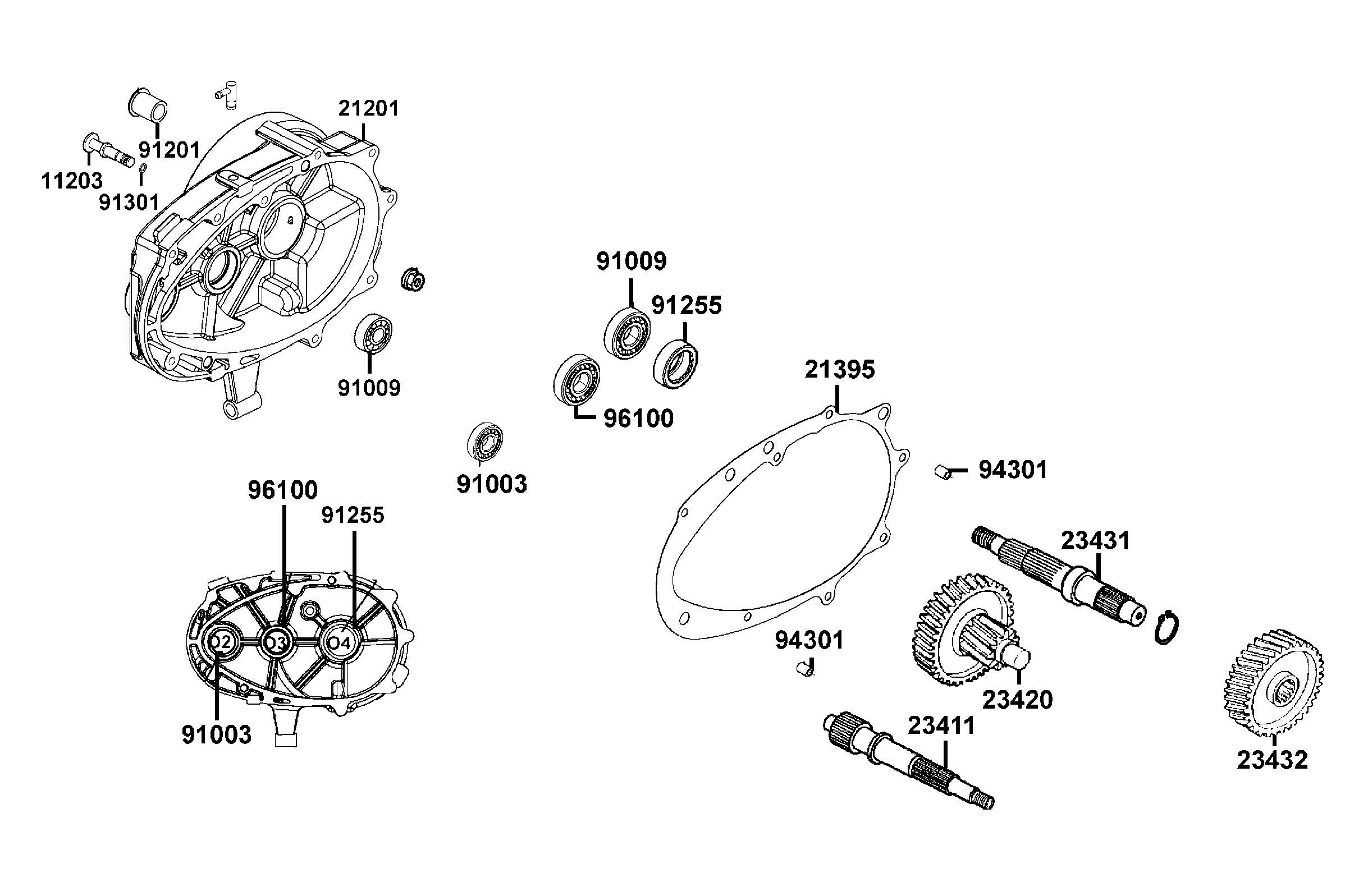 21201
91201
11203
91301
91009
91009
91255
96100
91003
21395
94301
96100
91255
O2
O3
O4
91003
23431
94301
23420
23411
23432