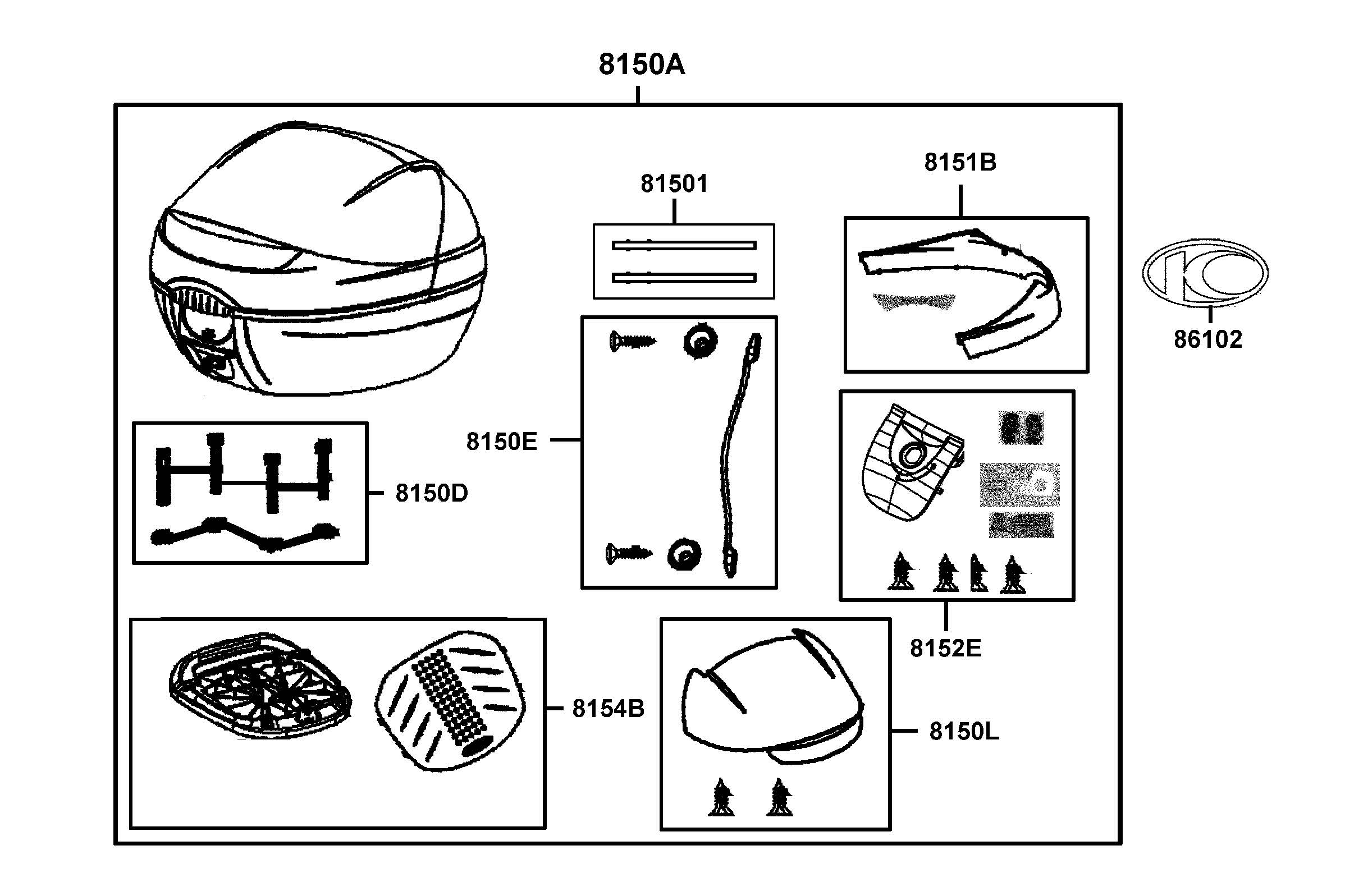 8150A

81501

8151B

86102

8150E

8150D

8152E

8154B

8150L