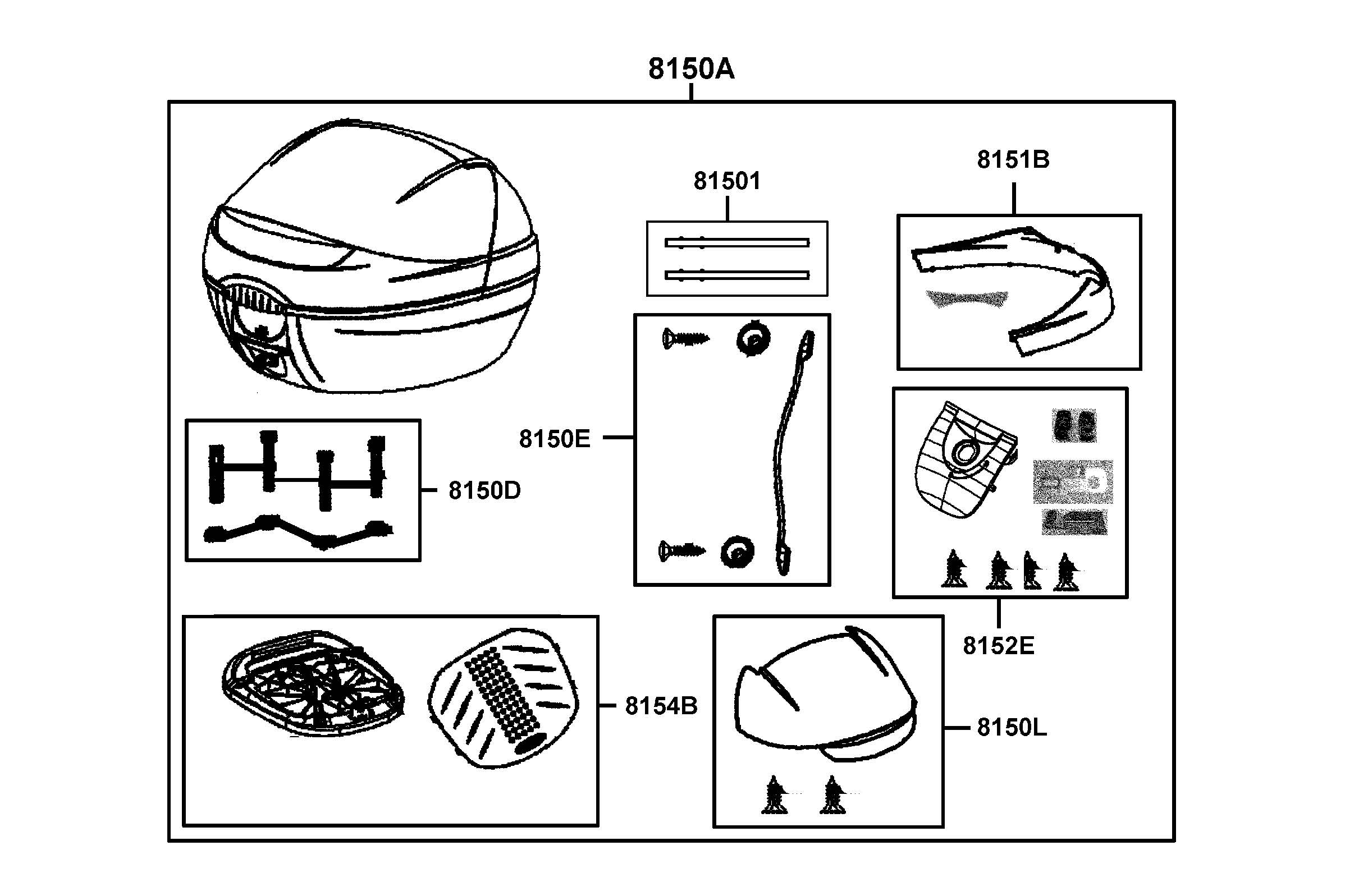 8150A

81501

8151B

8150E

8150D

8152E

8154B

8150L