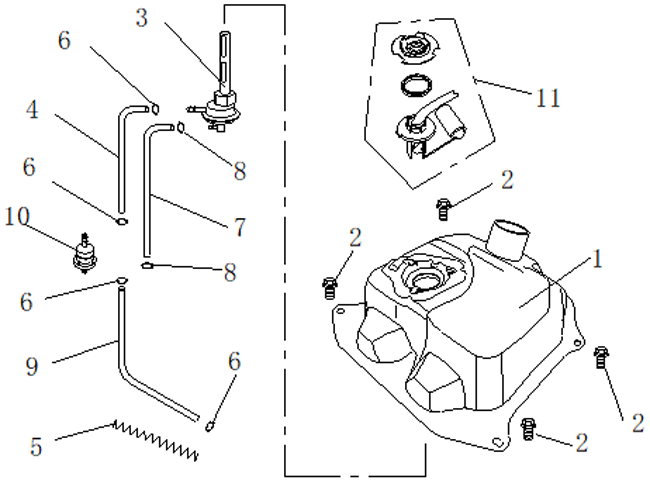 3
6
4
8
6
7
10
8
6
9
6
5
11
2
2
1
2
2