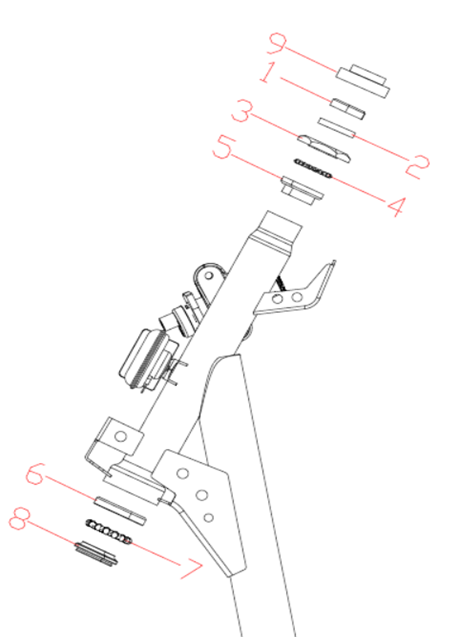 9
1
3
2
5
4
6
8
7