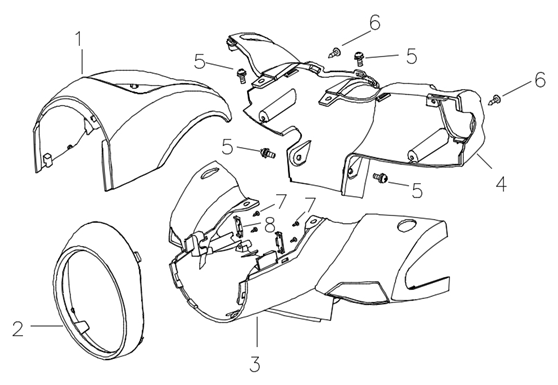 1
6
5
5
6
5
4
5
7
7
8
2
3