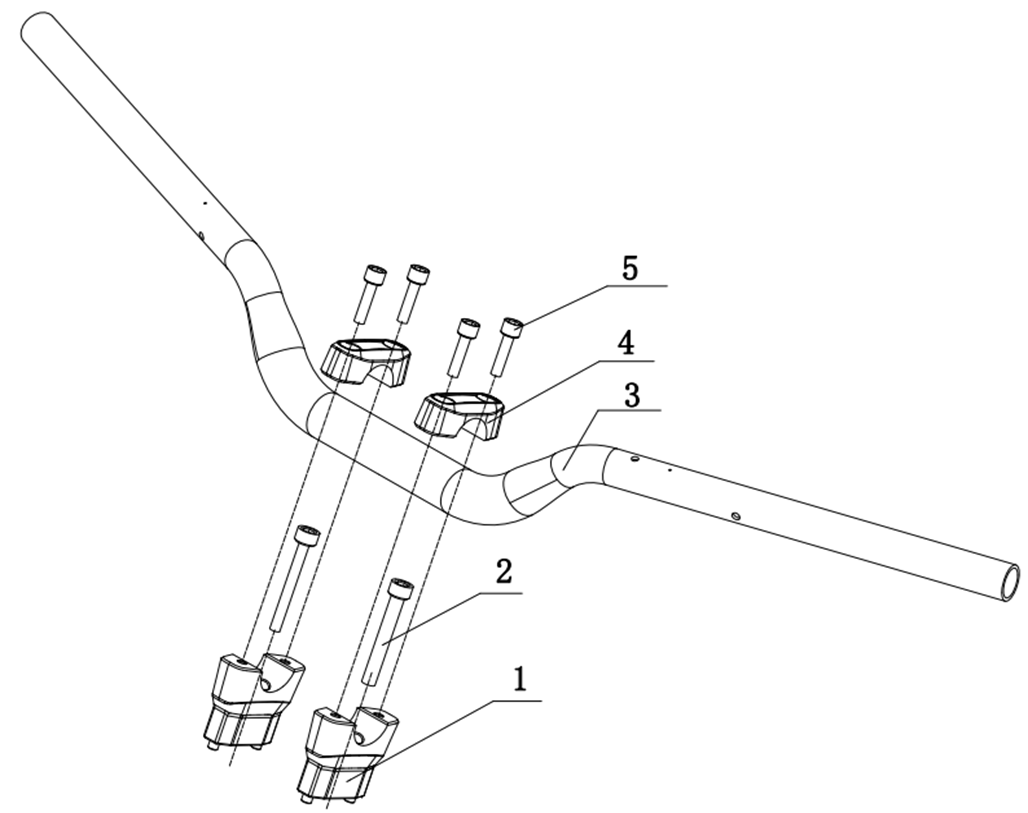 5
4
3
2
1