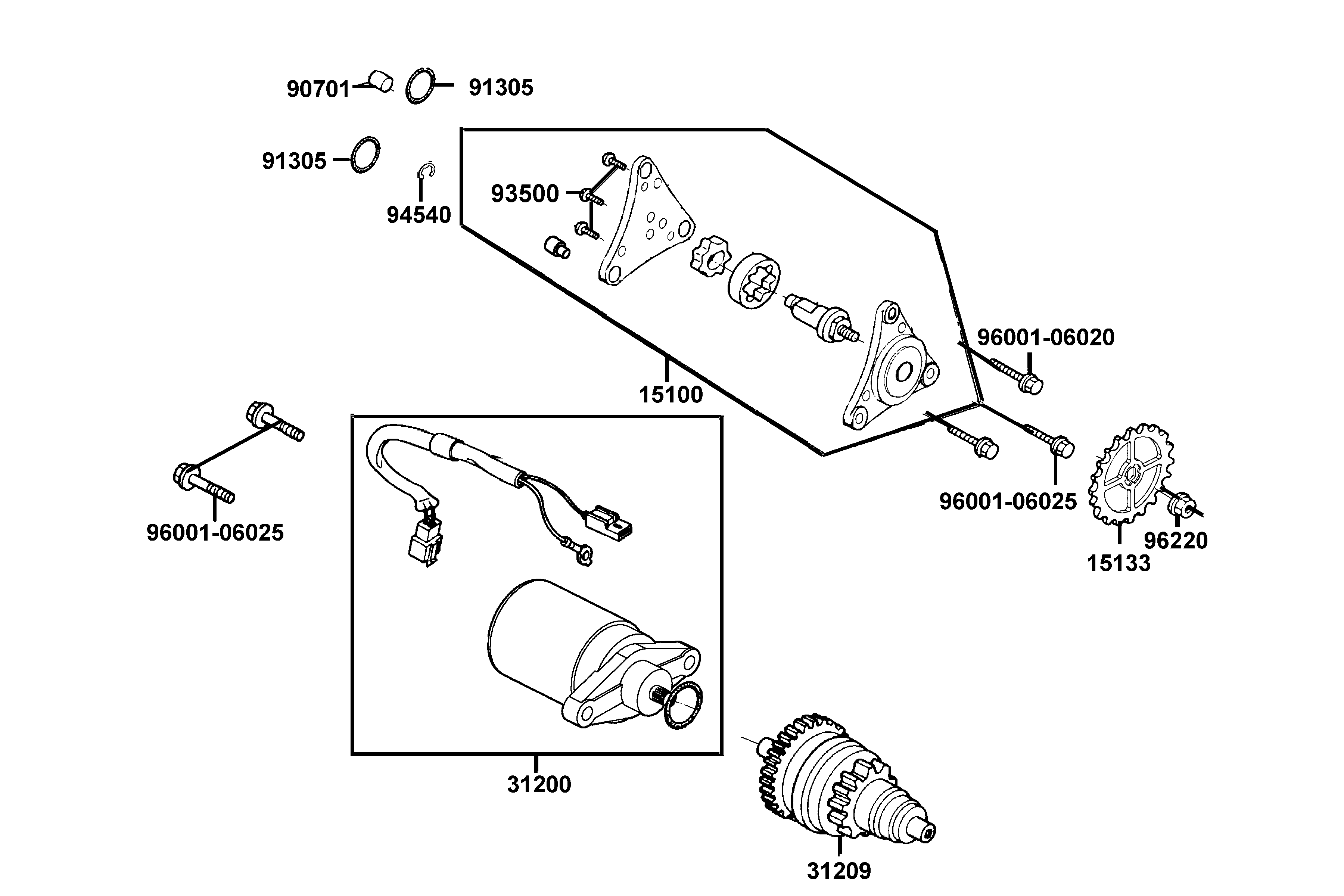 90701
91305
91305
94540
93500
15100
96001-06020
96001-06025
96001-06025
96220
15133
31200
31209