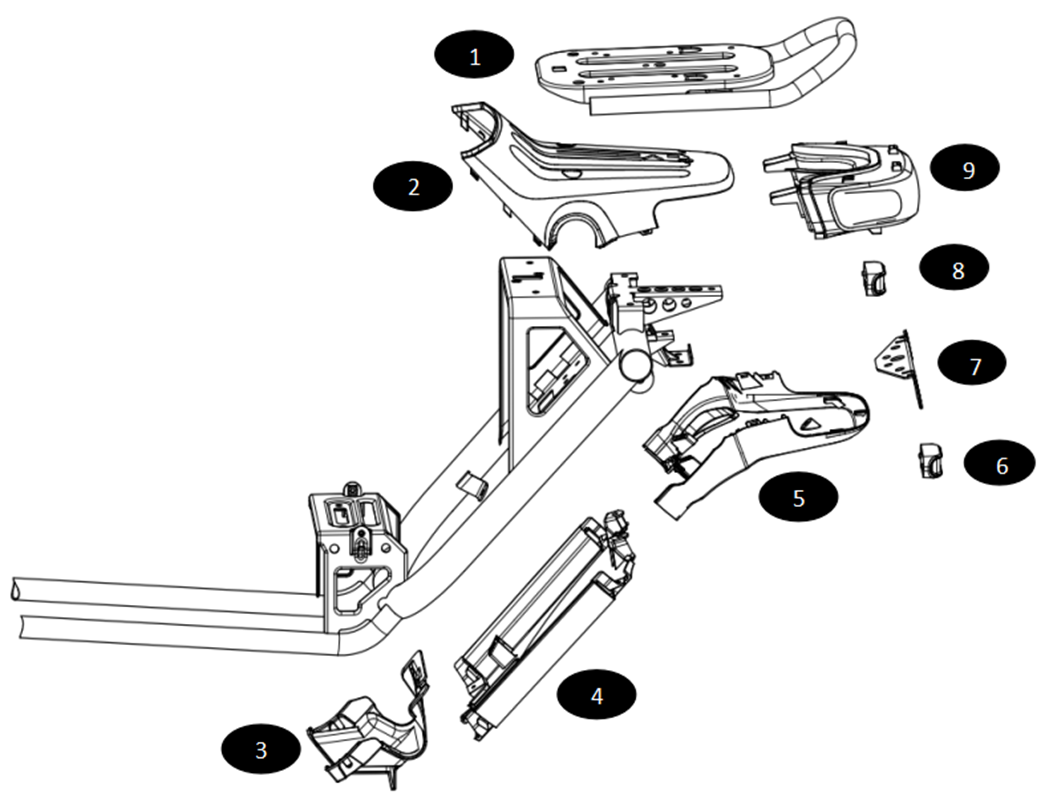 1
2
9
8
7
6
5
4
3