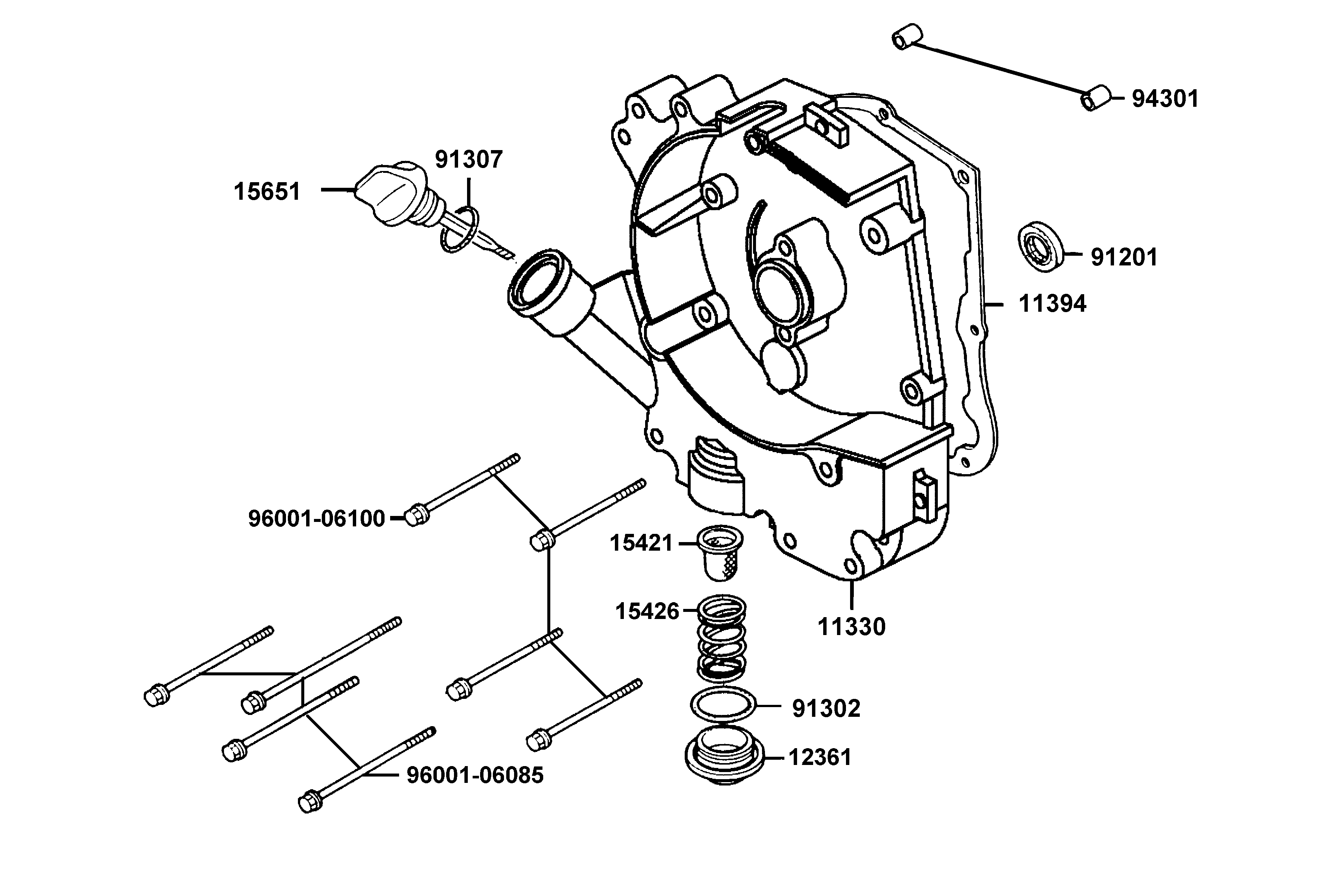 94301

91307

15651

91201

11394

96001-06100

15421

15426

11330

91302

12361

96001-06085