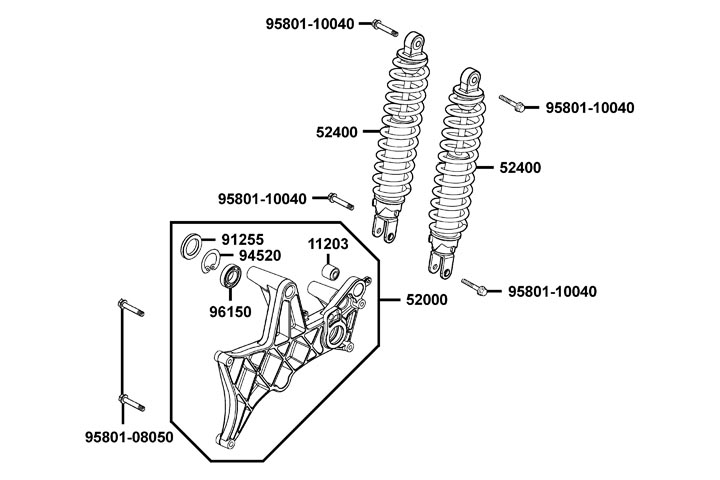 95801-10040
95801-10040
52400
52400
95801-10040
91255
94520
11203
96150
52000
95801-10040
95801-08050