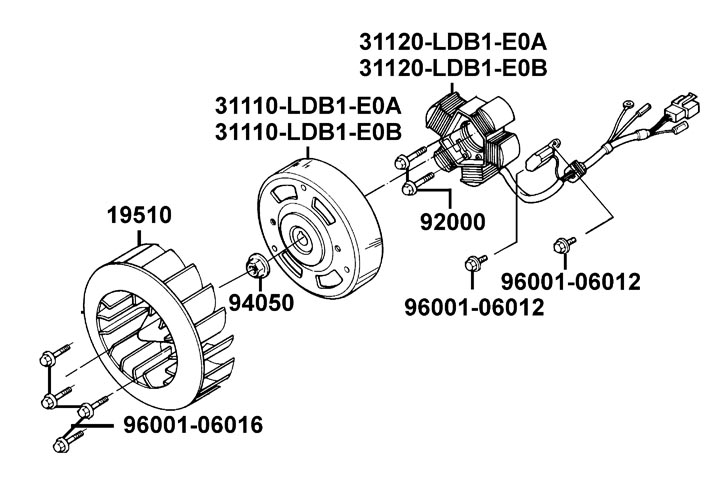 31120-LDB1-E0A
31120-LDB1-E0B

31110-LDB1-E0A
31110-LDB1-E0B

19510

92000

94050

96001-06012

96001-06012

96001-06016