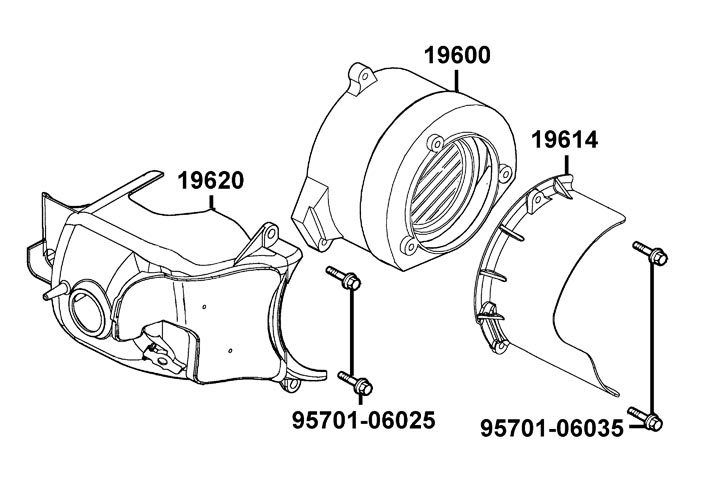 19600

19614

19620

95701-06025

95701-06035