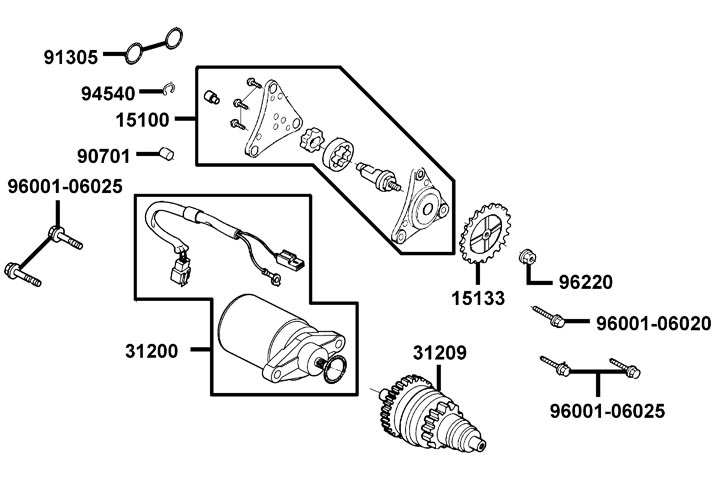 91305
94540
15100
90701
96001-06025
31200
15133
96220
96001-06020
31209
96001-06025