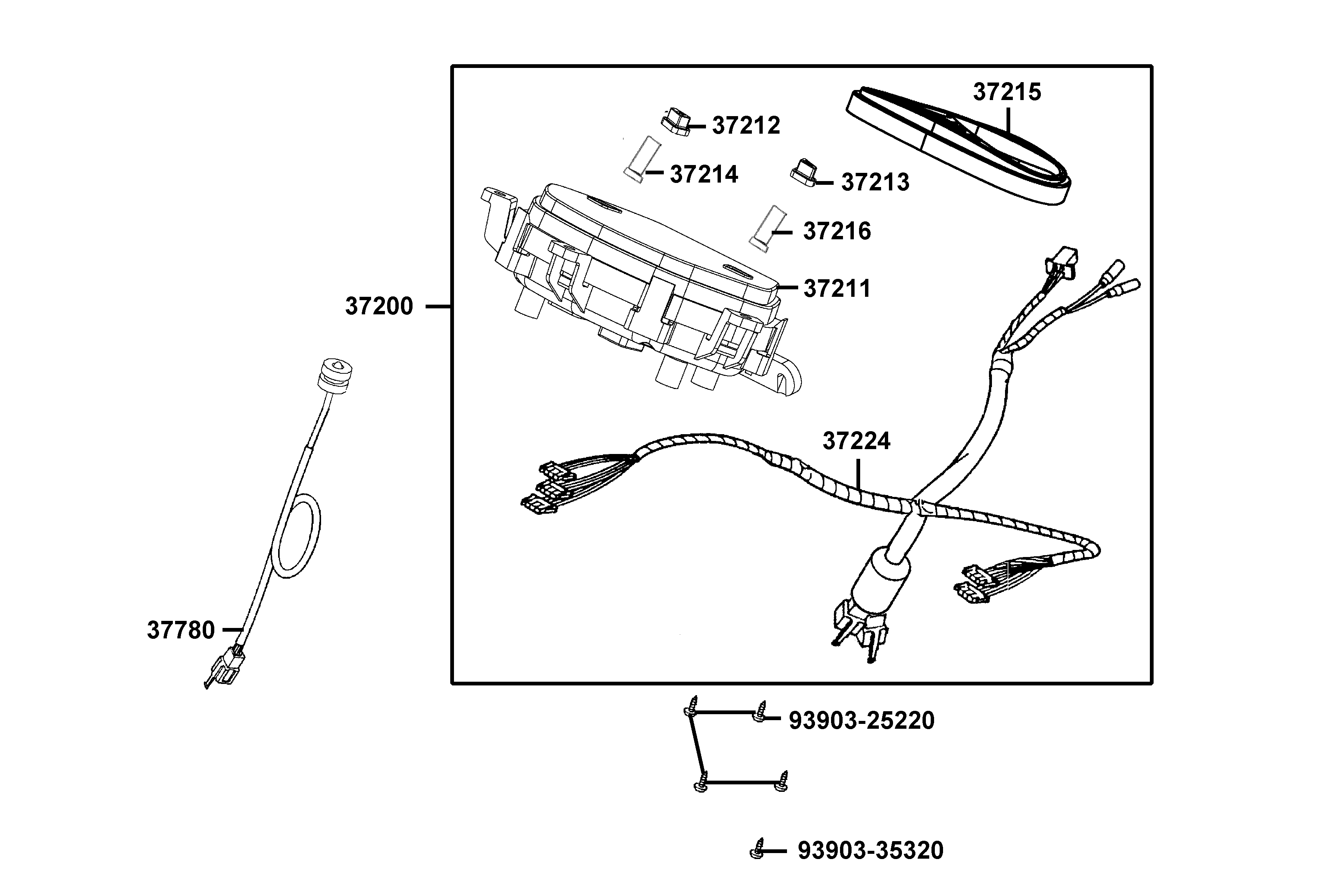 37215
37212
37214
37213
37216
37211
37200
37224
37780
93903-25220
93903-35320