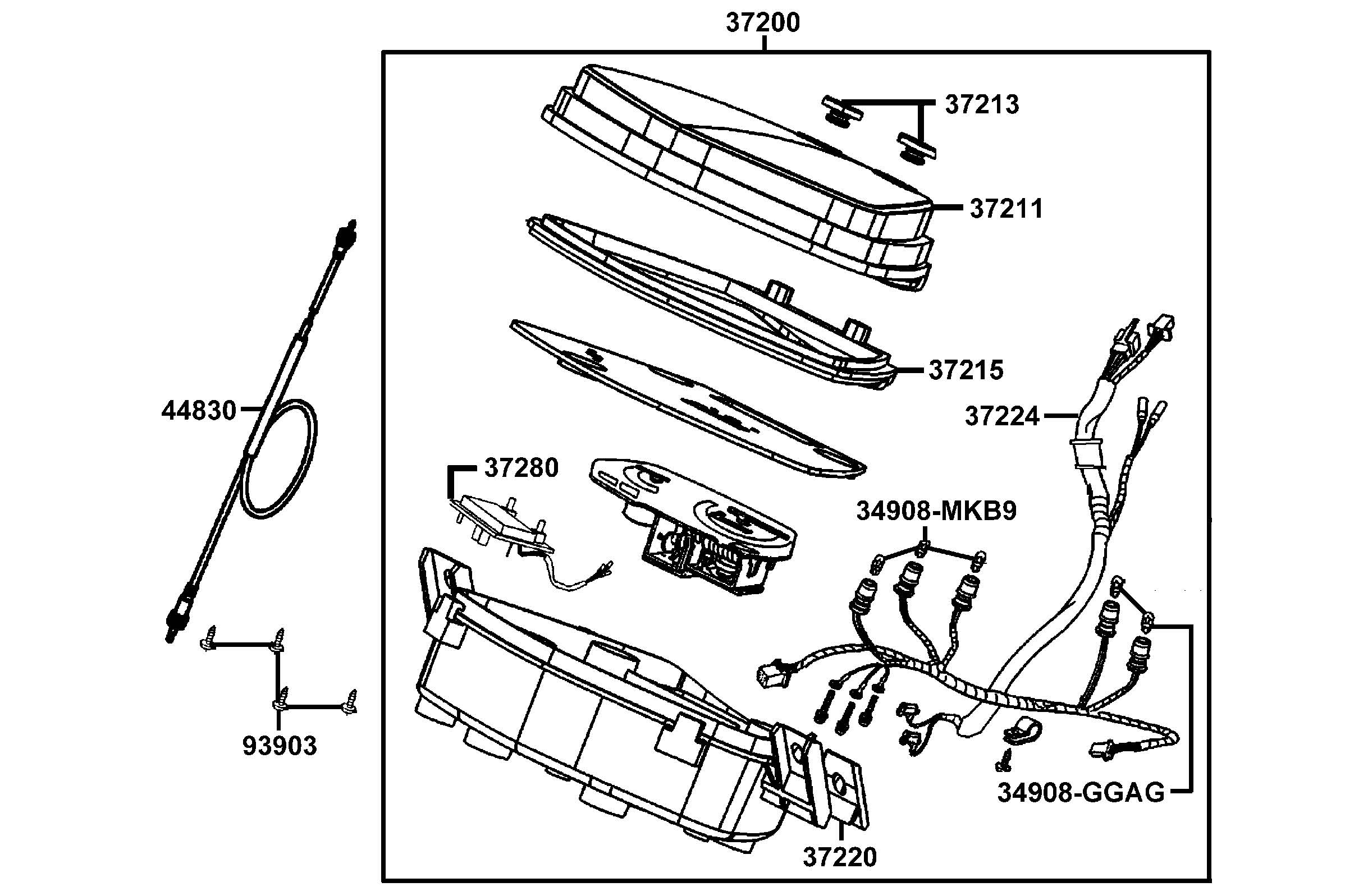 37200
37213
37211
37215
37224
44830
37280
34908-MKB9
93903
34908-GGAG
37220