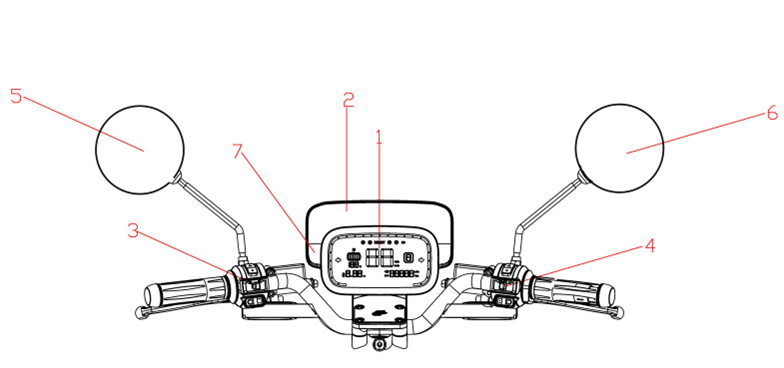 5
2
1
6
7
3
4