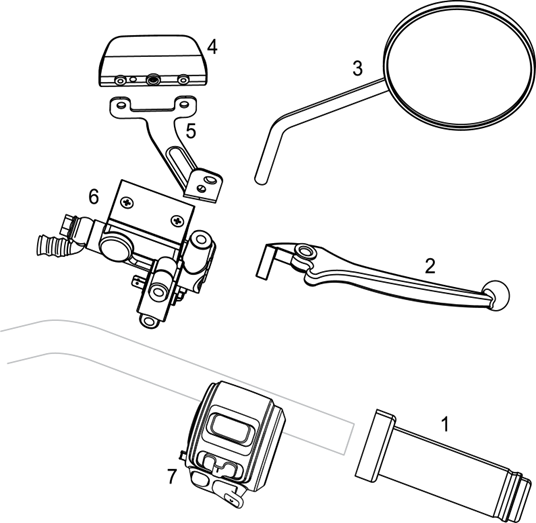 4
3
5
6
2
1
7