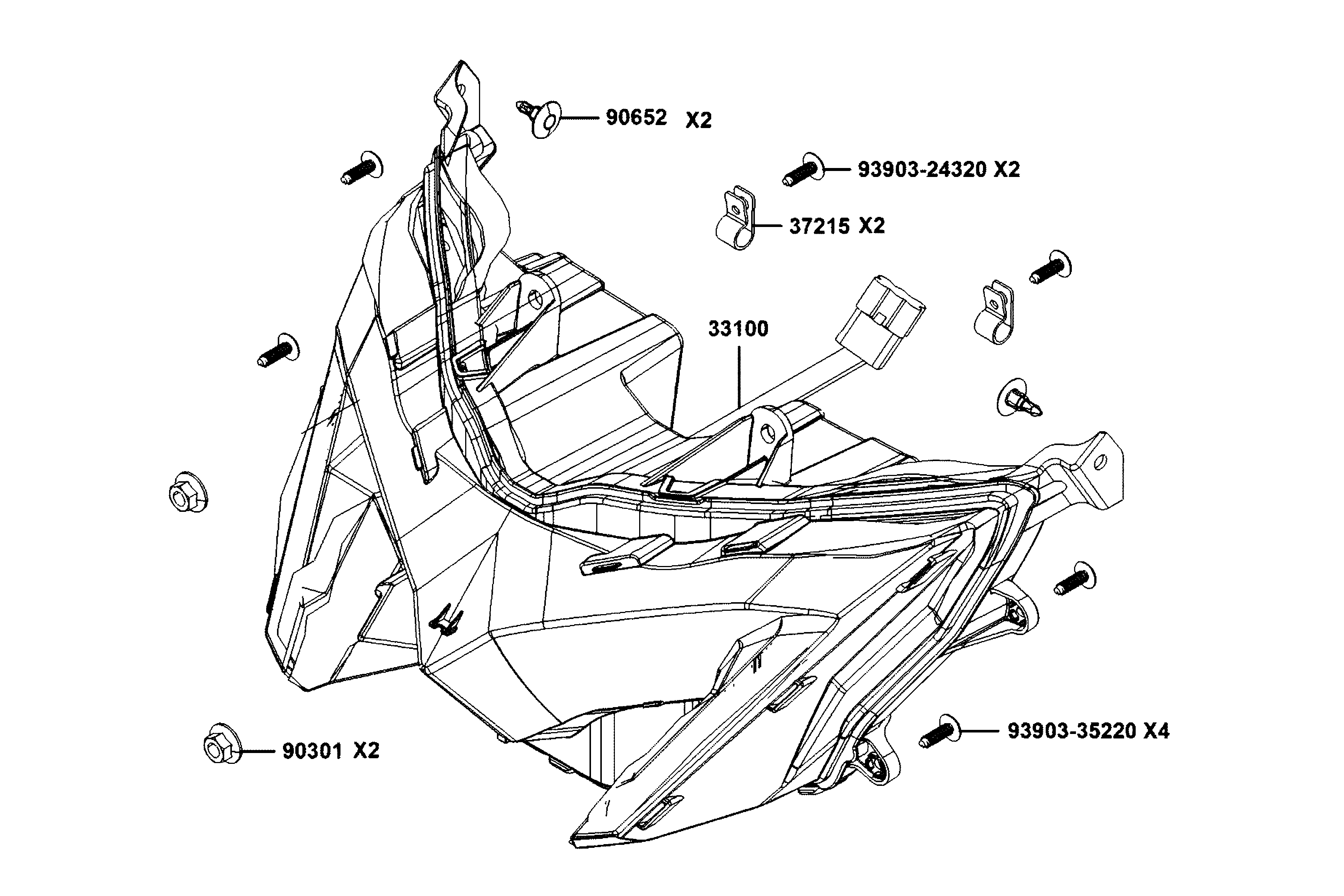 90652 X2

93903-24320 X2

37215 X2

33100

90301 X2

93903-35220 X4