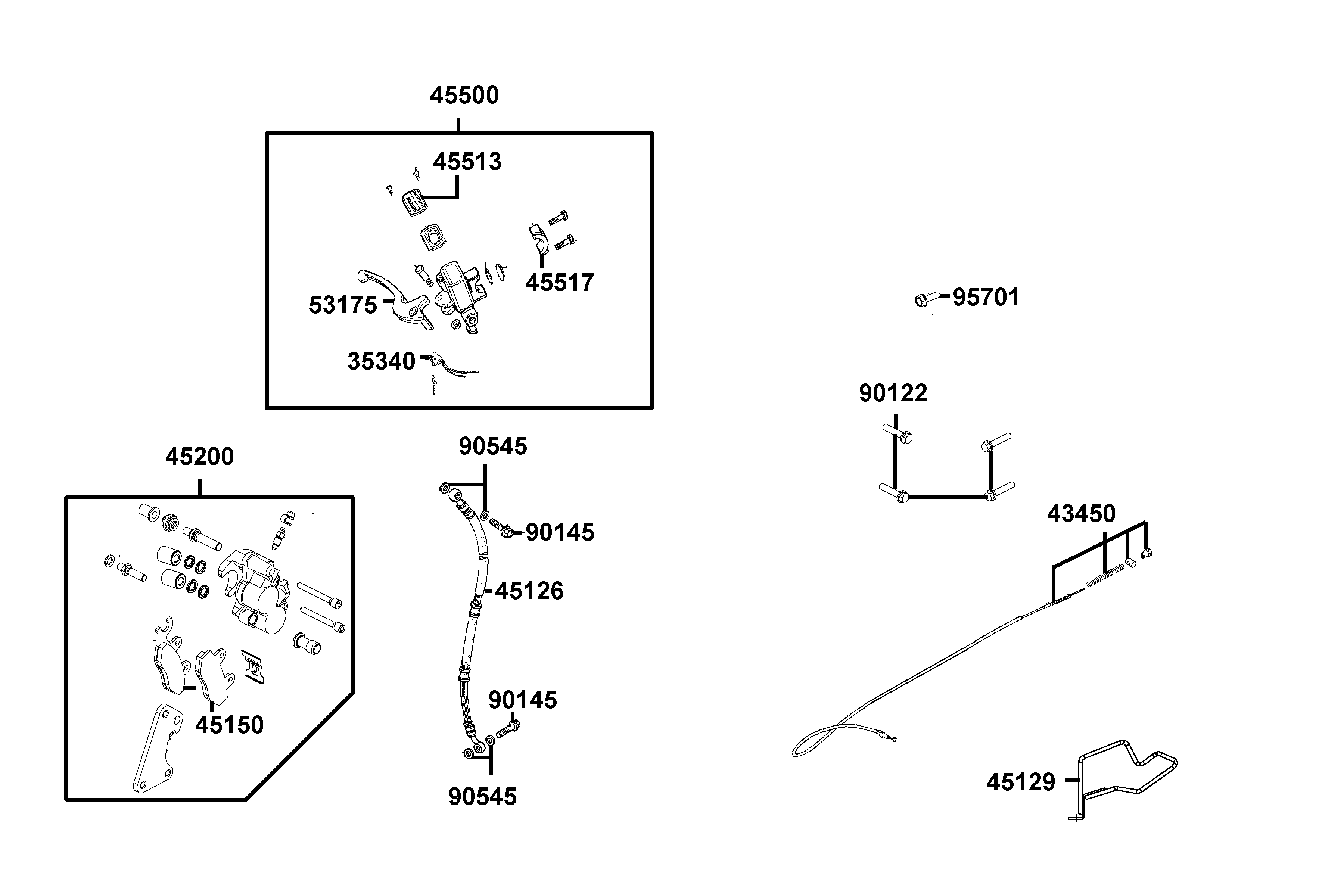 45500

45513

45517

53175

35340

95701

90122

45200

90545

90145

45126

43450

45150

90145

90545

45129