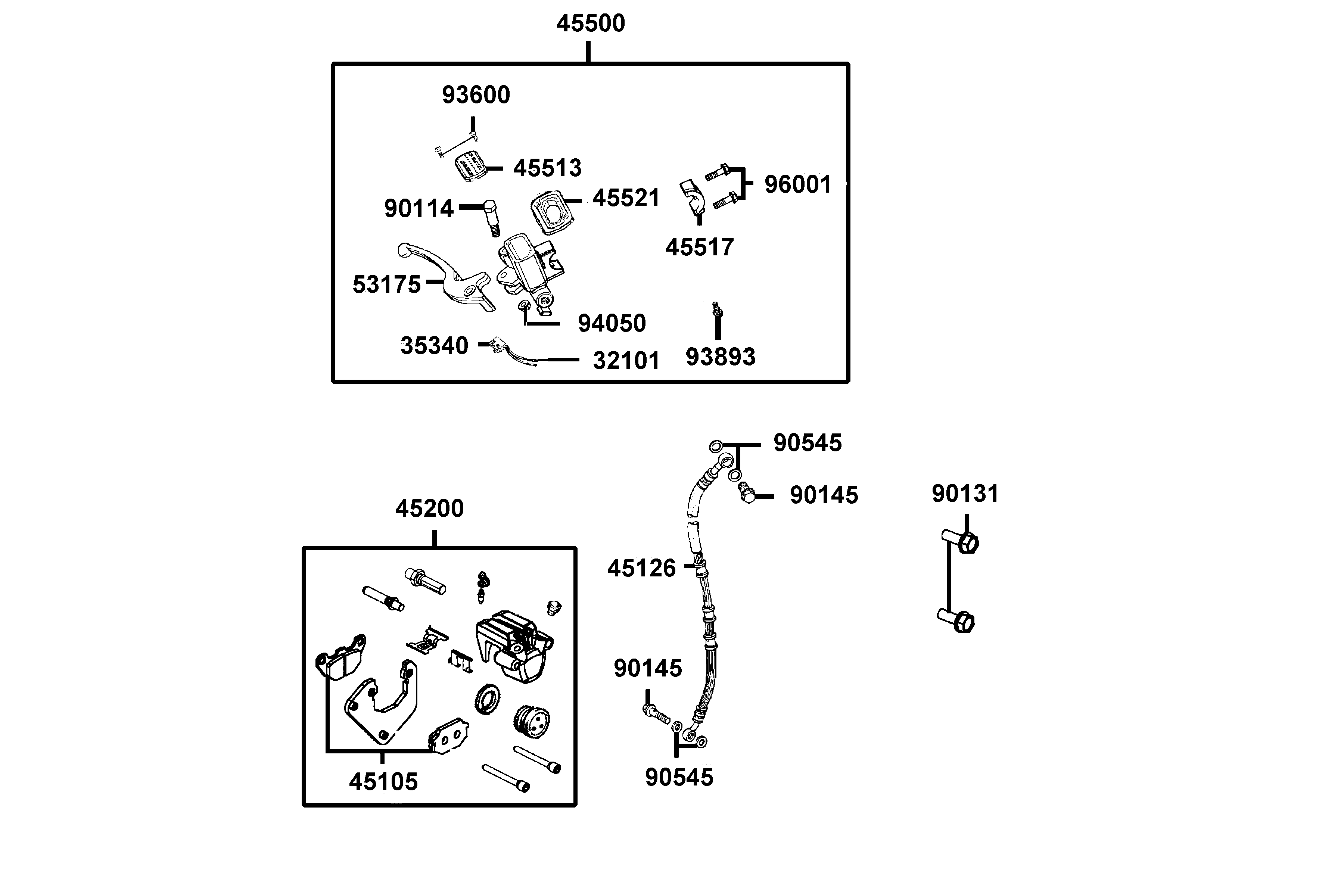 45500

93600

45513

96001

90114

45521

45517

53175

94050

35340

32101

93893

90545

90145

90131

45200

45126

90145

45105

90545