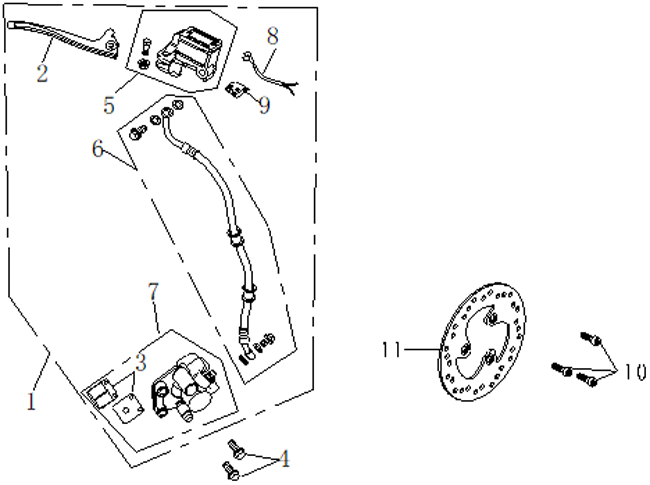 2
5
8
9
6
7
3
1
4
11
10