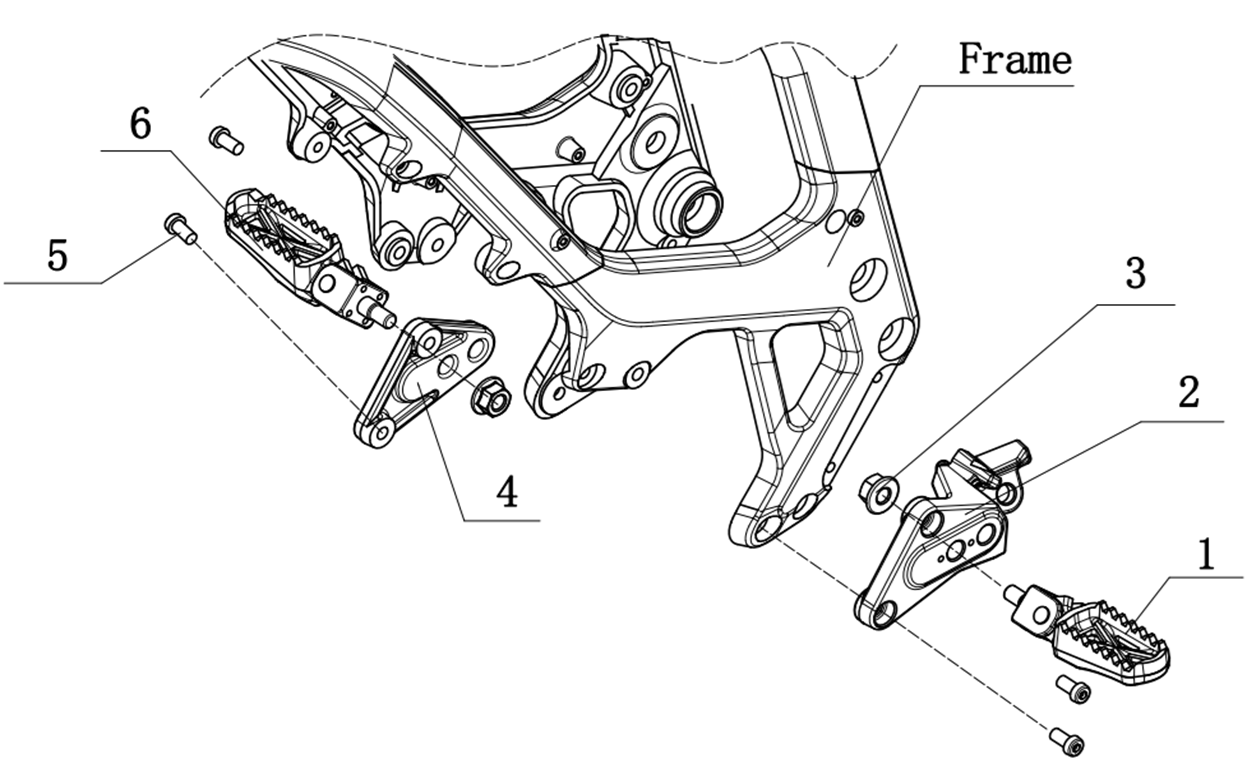 Frame
6
5
3
2
4
1