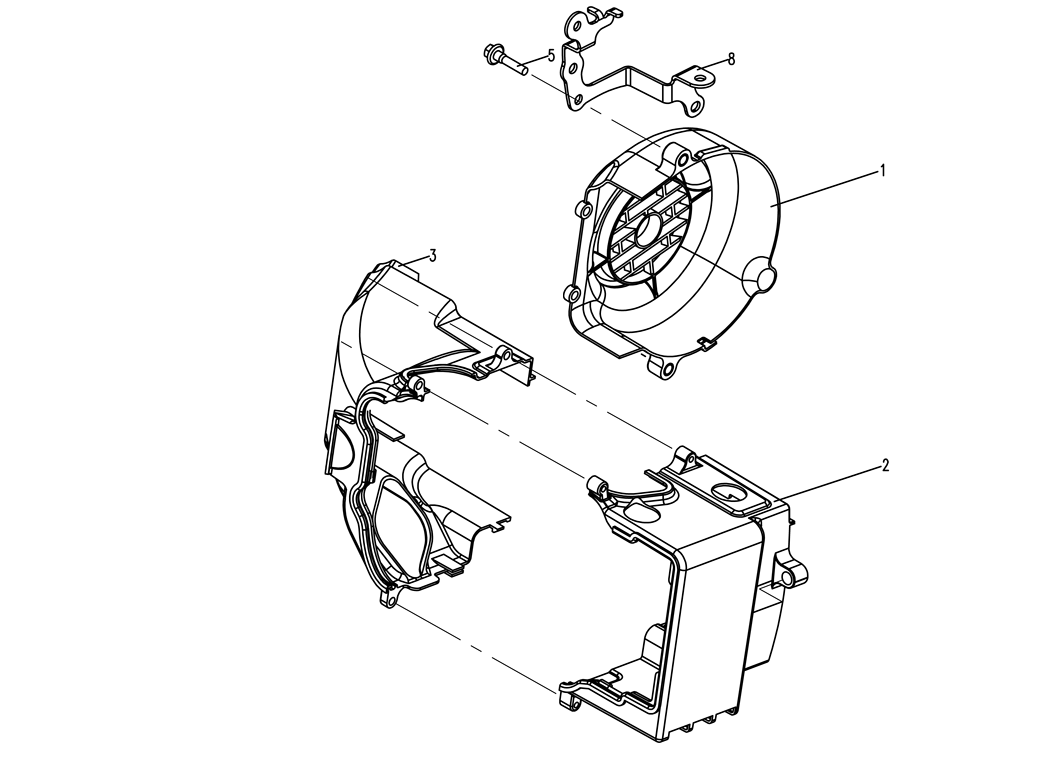 5
8
1
3
2