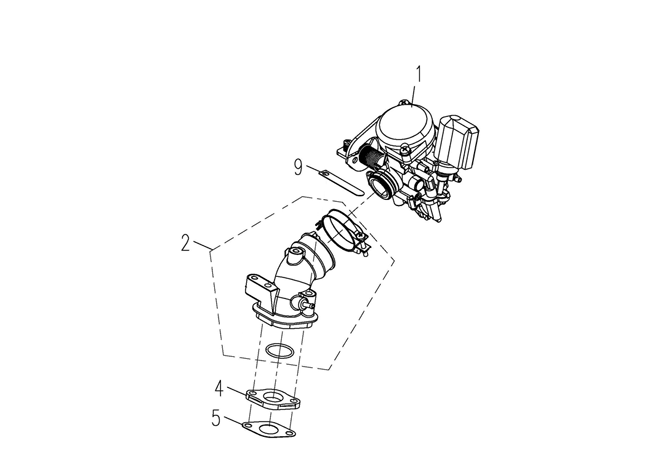 1
9
2
4
5