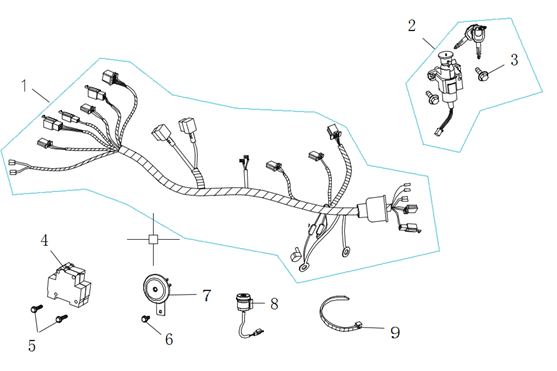 1
2
3
4
5
6
7
8
9