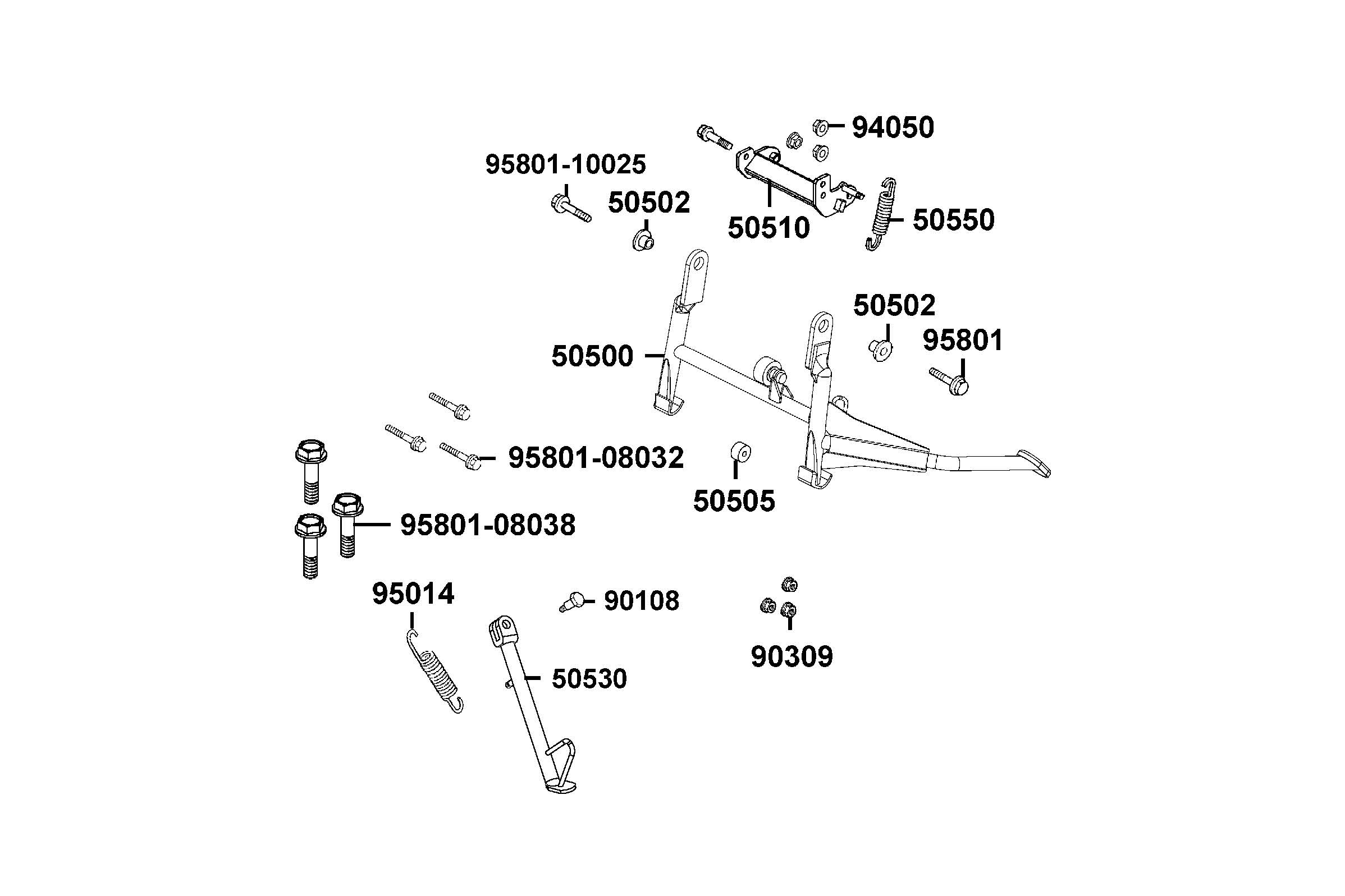 94050
95801-10025
50502
50510
50550
50502
95801
50500
95801-08032
50505
95801-08038
95014
90108
90309
50530