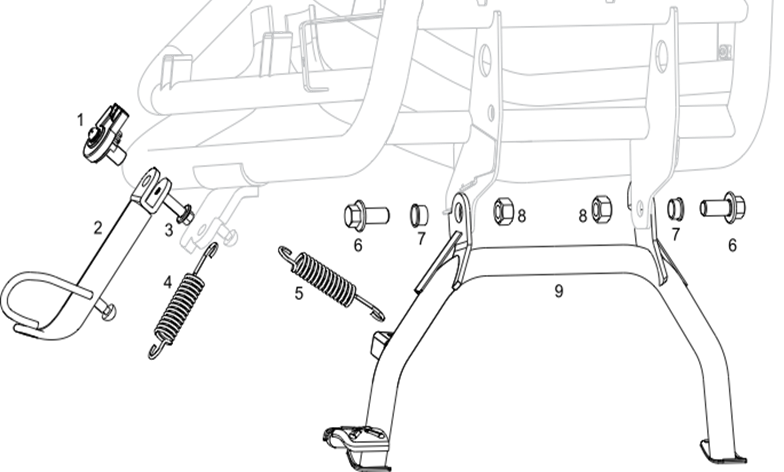 1
2
3
4
5
6
7
8
8
7
6
9