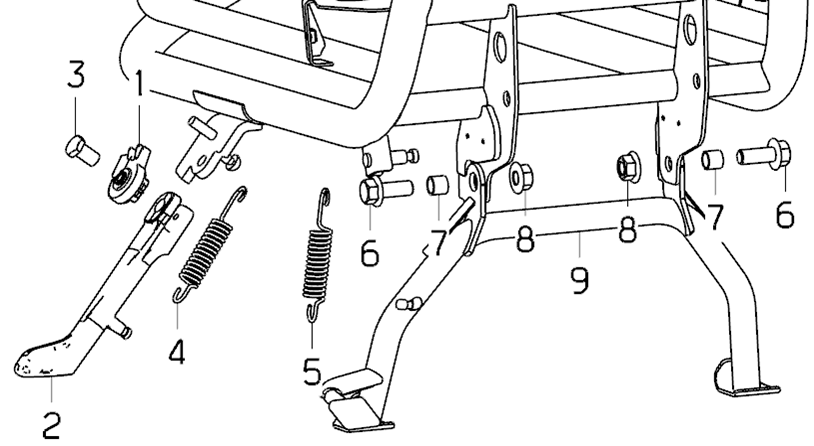 3
1
6
7
8
8
7
6
9
4
5
2