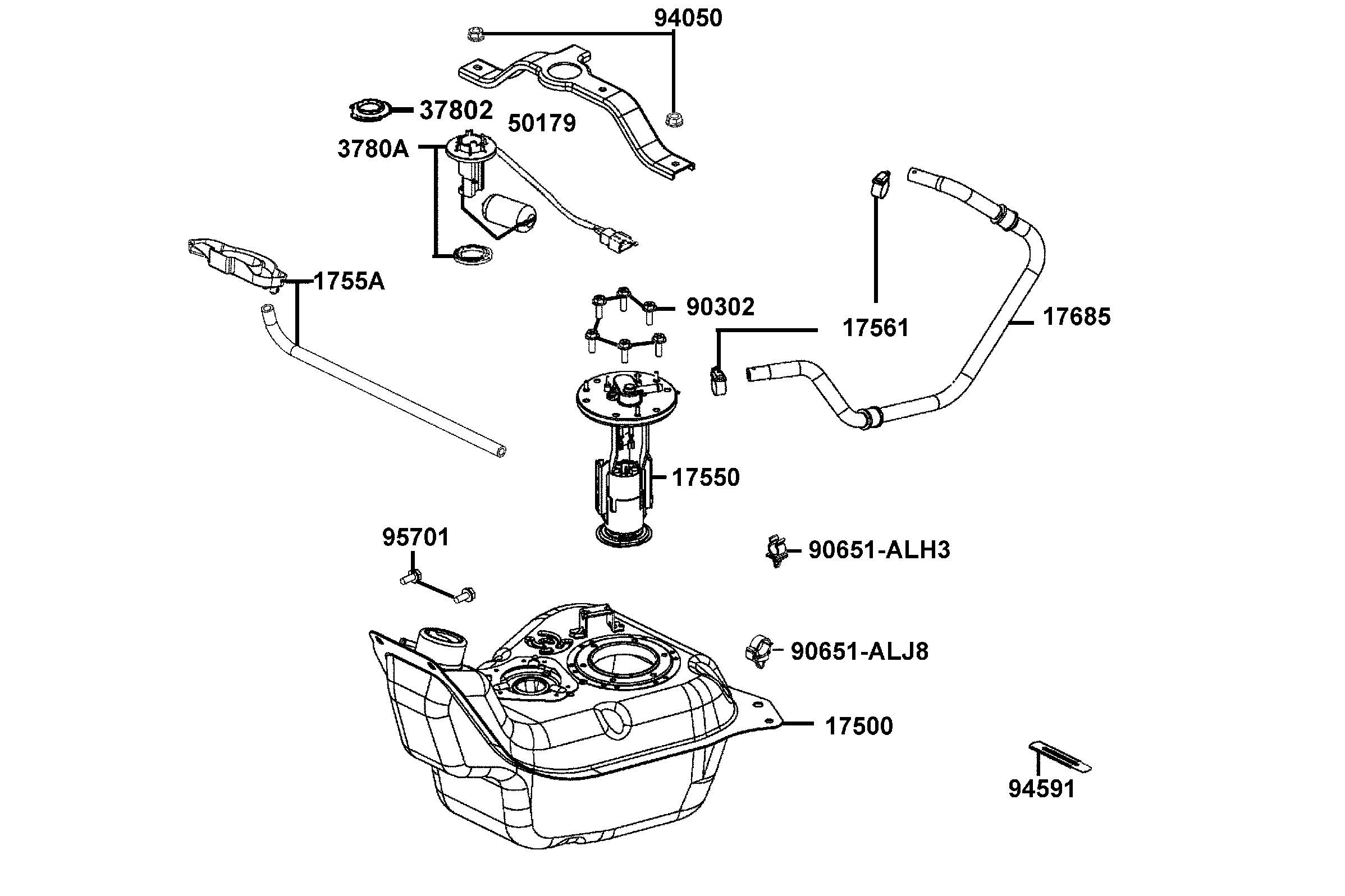 94050
37802
50179
3780A
1755A
90302
17561
17685
17550
95701
90651-ALH3
90651-ALJ8
17500
94591