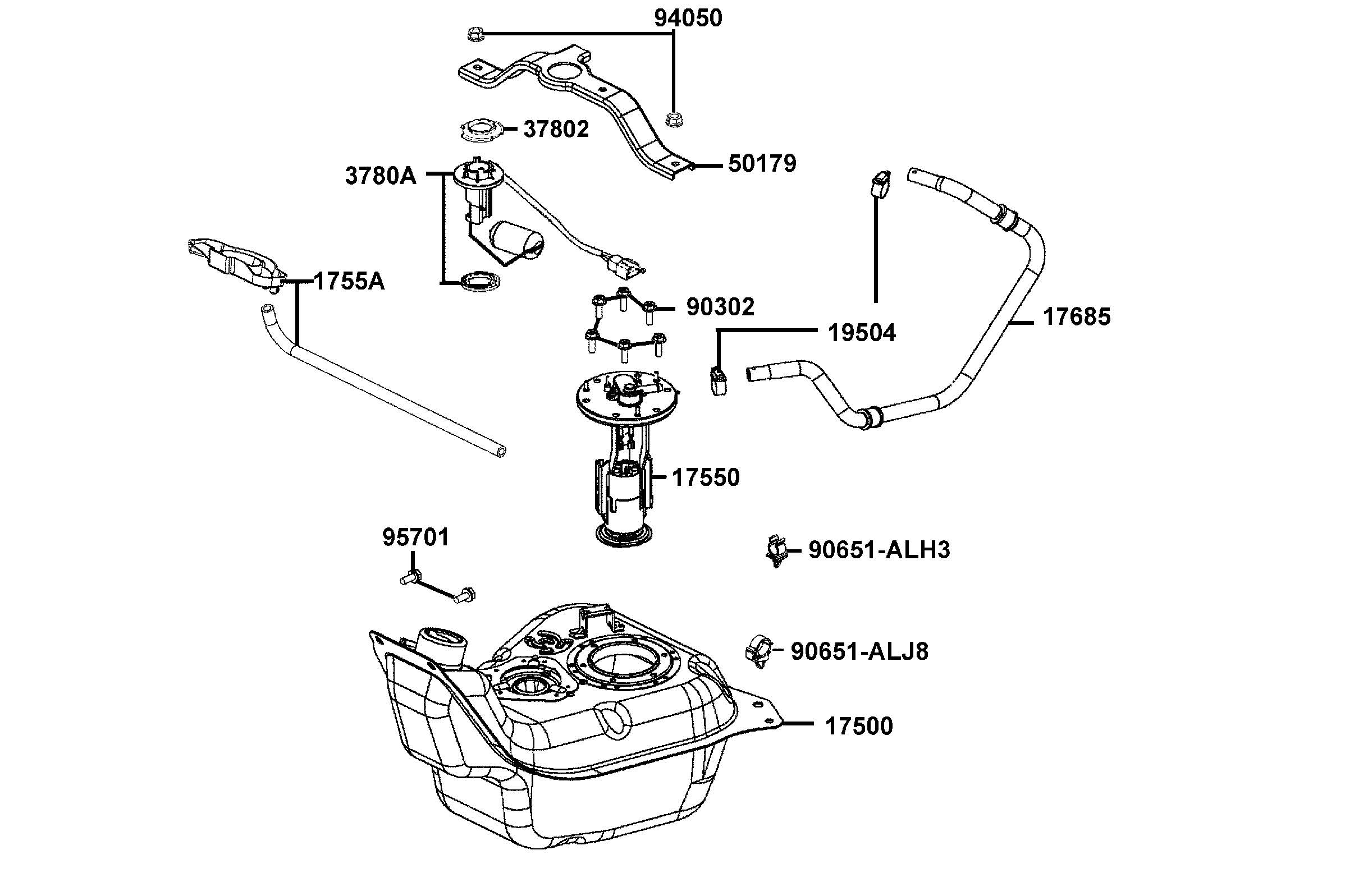 94050
37802
50179
3780A
1755A
90302
19504
17685
17550
95701
90651-ALH3
90651-ALJ8
17500