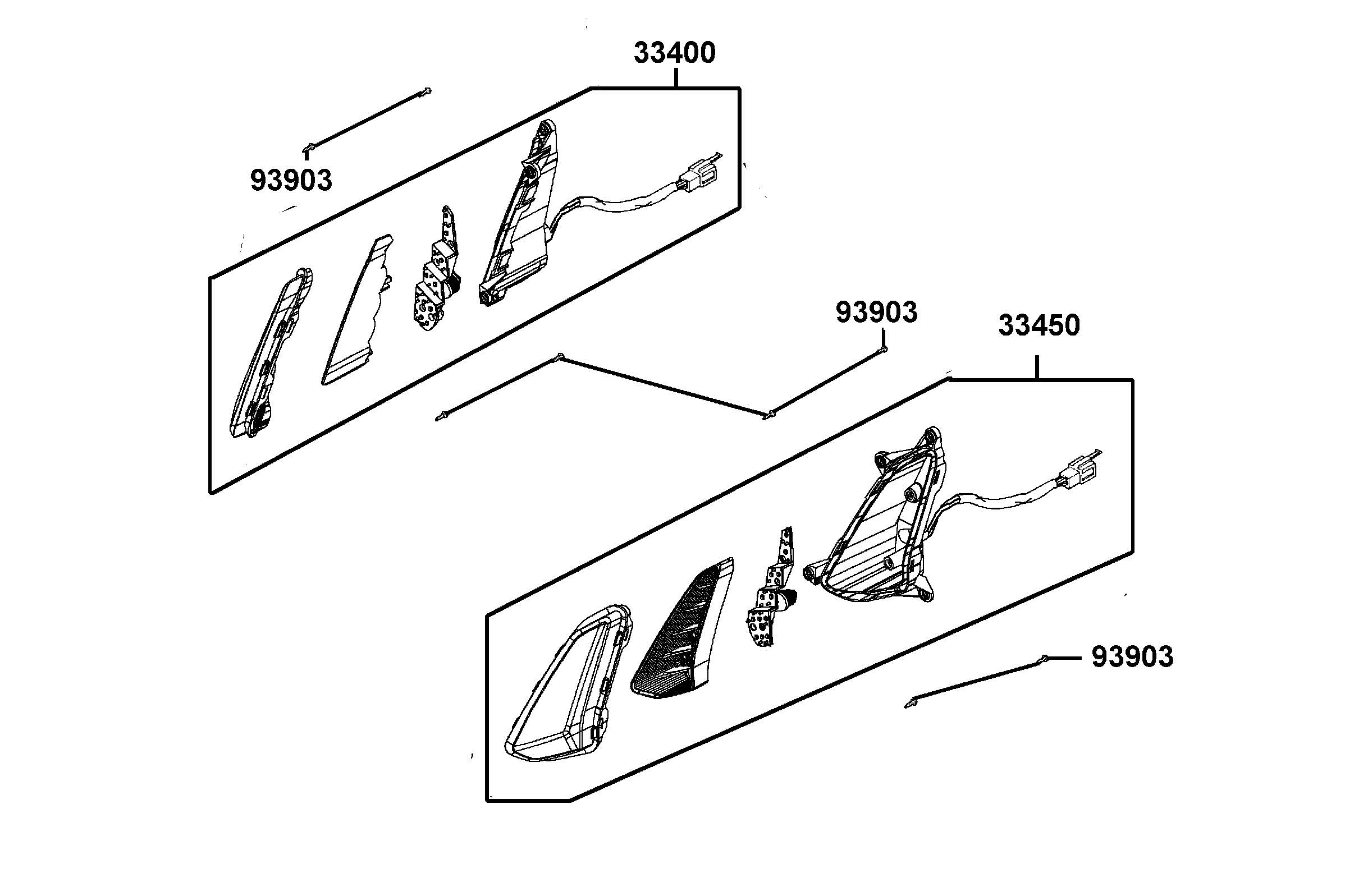 33400

93903

93903

33450

93903