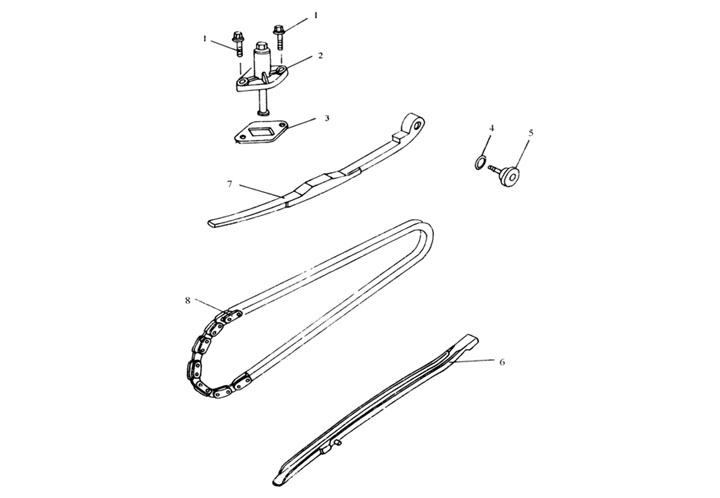 1
1
2
3
4
5
7
8
6