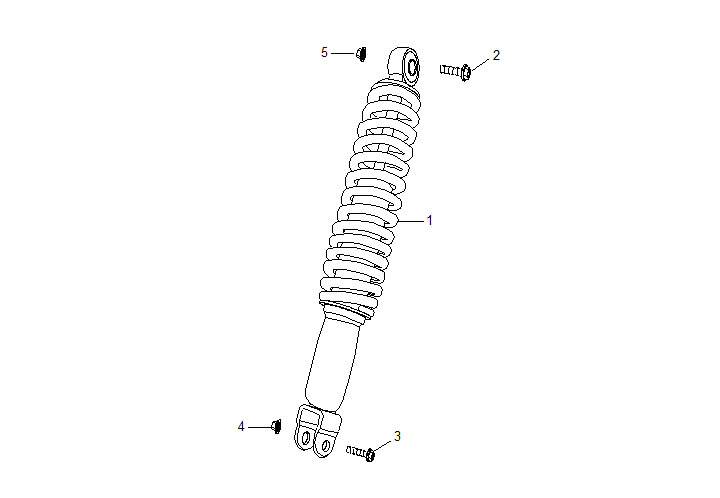 5
2
1
4
3