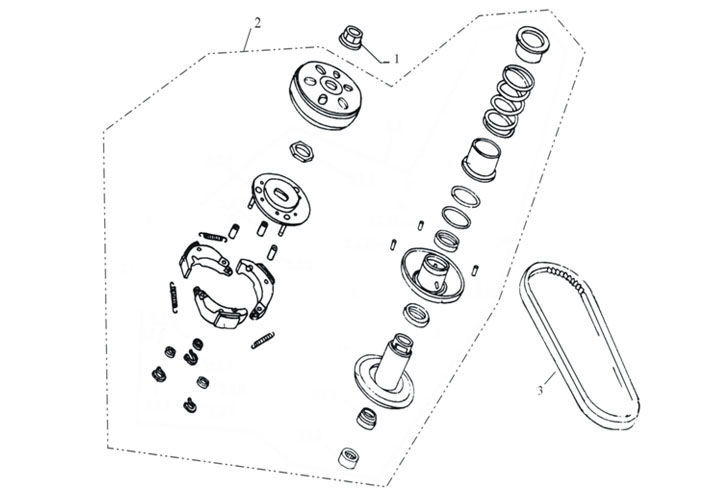 2
1
3