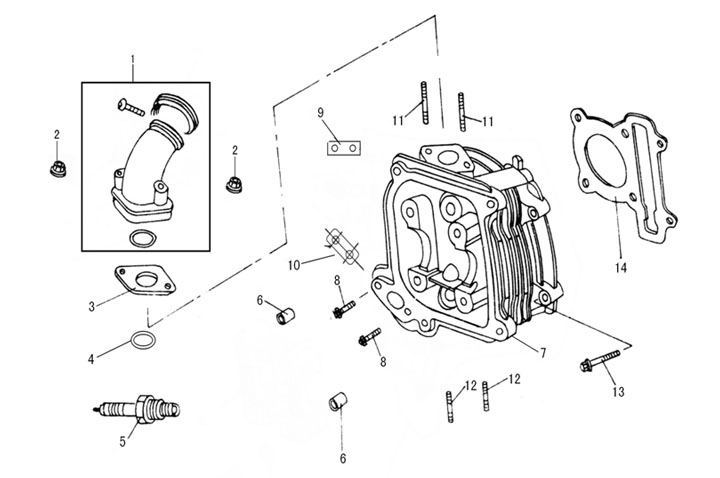 1
2
2
9
11
11
14
10
3
8
6
4
8
7
13
12
12
5
6