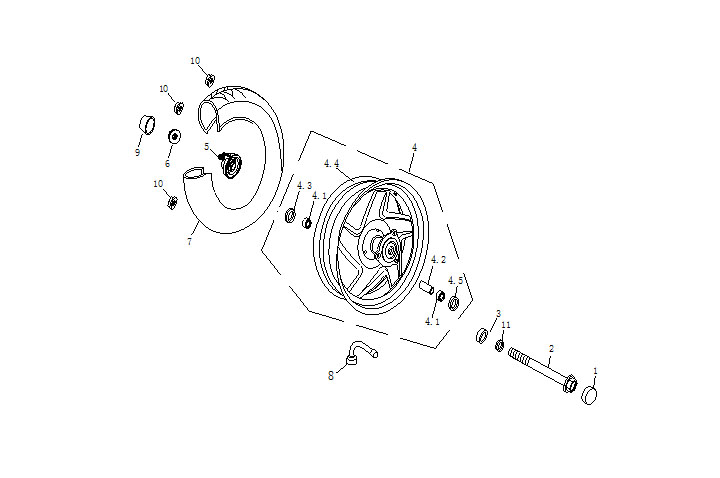 10
10
9
6
5
10
7
4
4.4
4.3
4.1
4.2
4.5
4.1
3
11
2
1
8