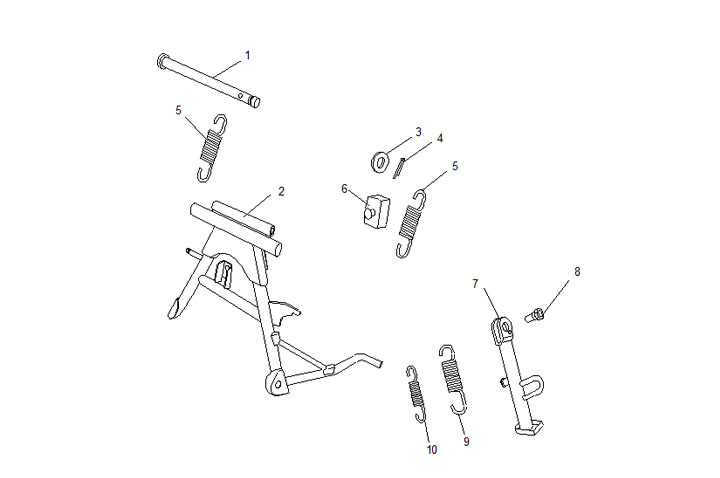 1
5
3
4
5
6
2
8
7
10
9