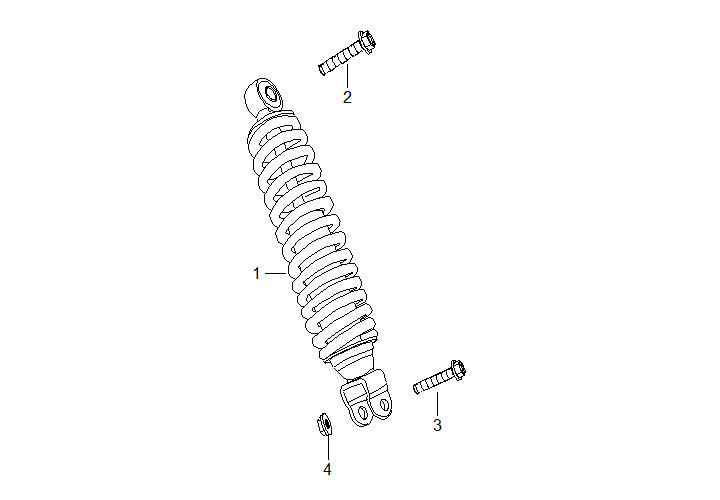 2
1
3
4