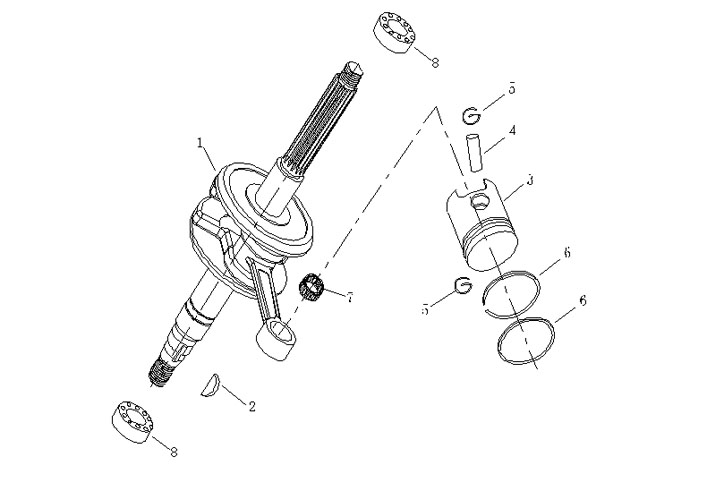 8
5
4
1
3
6
7
5
6
2
8