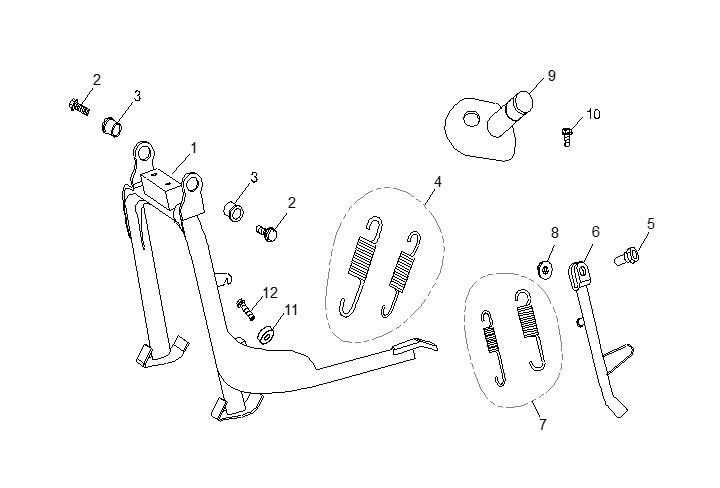 2
3
1
9
10
3
2
4
8
6
5
12
11
7