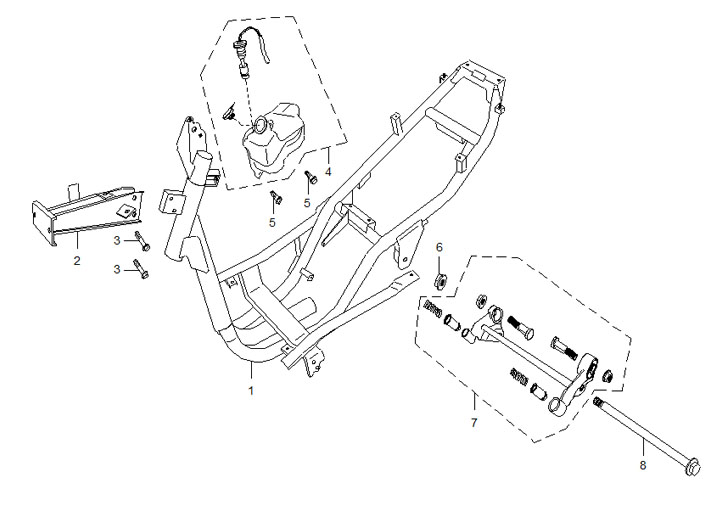 4
5
5
2
3
3
6
1
7
8