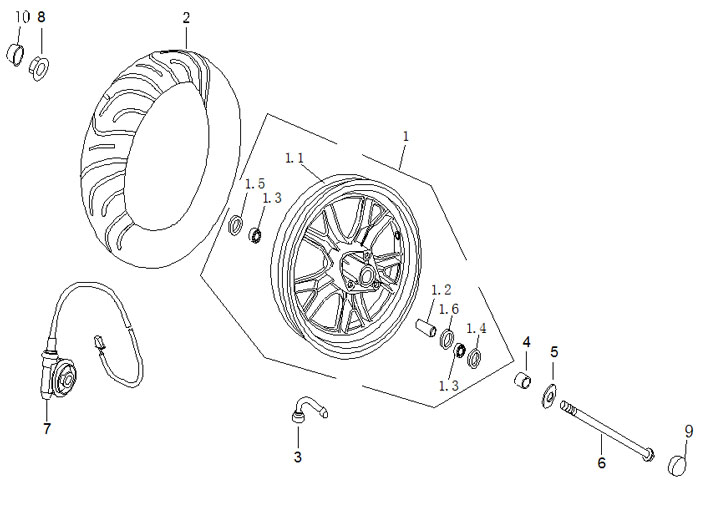 10
8
2
1
1.1
1.5
1.3
1.2
1.6
1.4
1.3
4
5
7
3
6
9