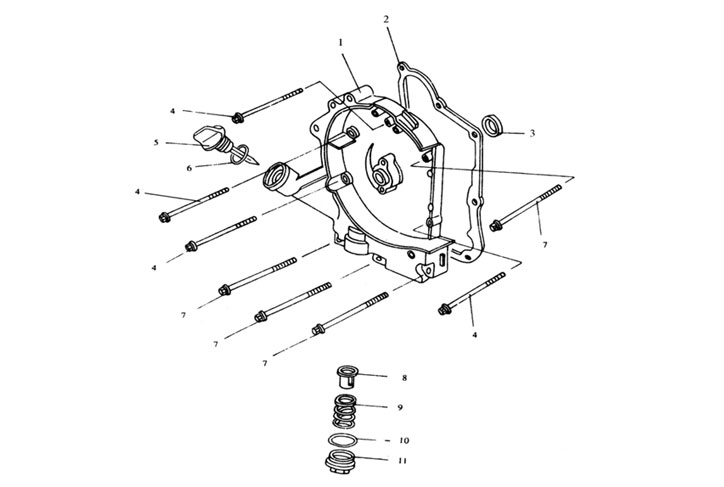 2
1
4
3
5
6
4
7
4
7
7
4
7
8
9
10
11