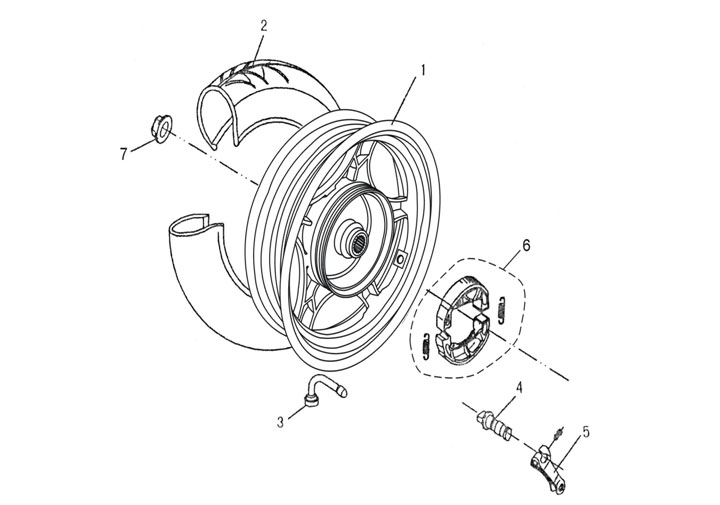 2
1
7
6
3
4
5