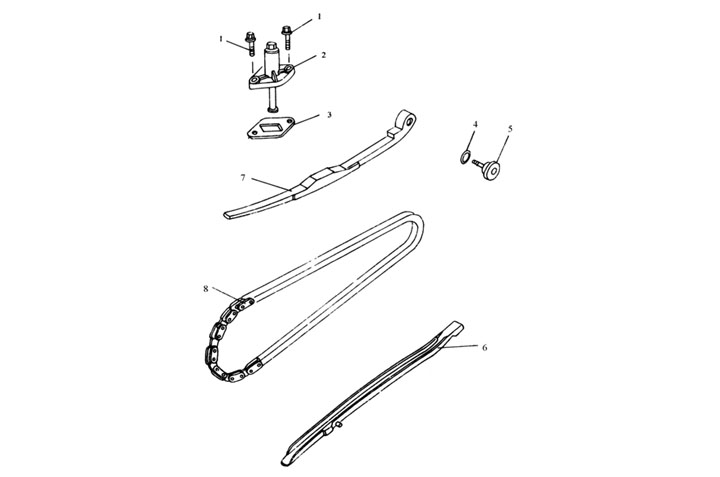 1
1
2
3
4
5
7
8
6