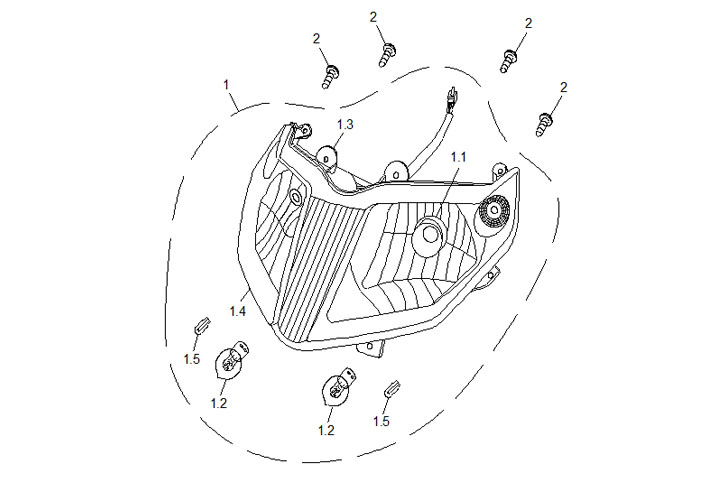 2
2
2
2
1
1.3
1.1
1.4
1.5
1.2
1.2
1.5