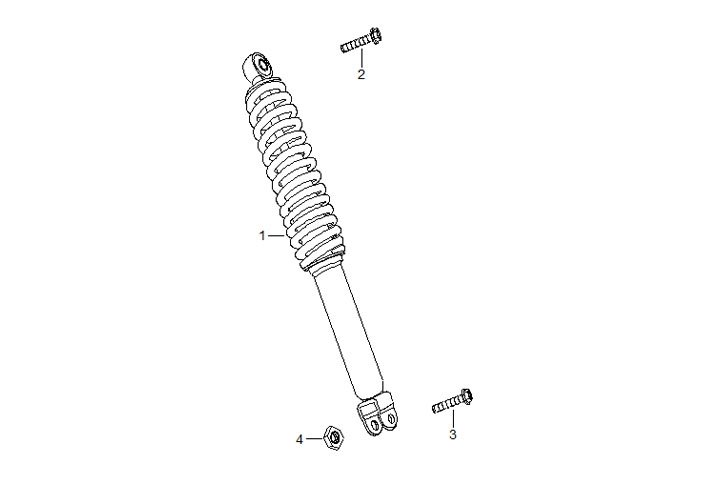 2
1
3
4