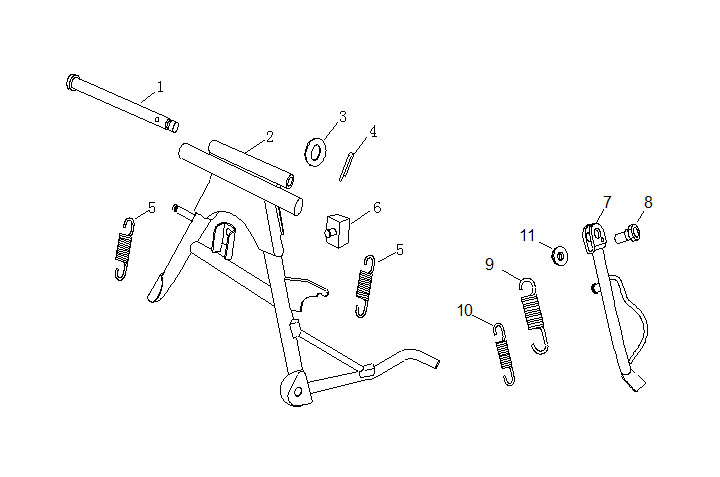 1
2
3
4
5
6
5
7
8
11
9
10