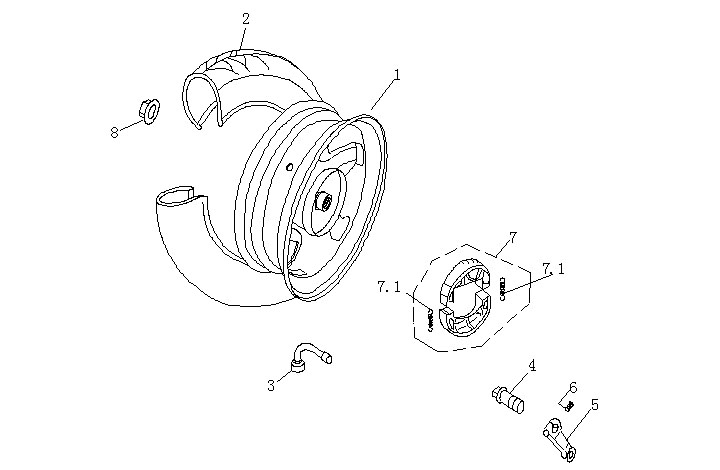 2
1
8
7
7.1
7.1
3
4
6
5